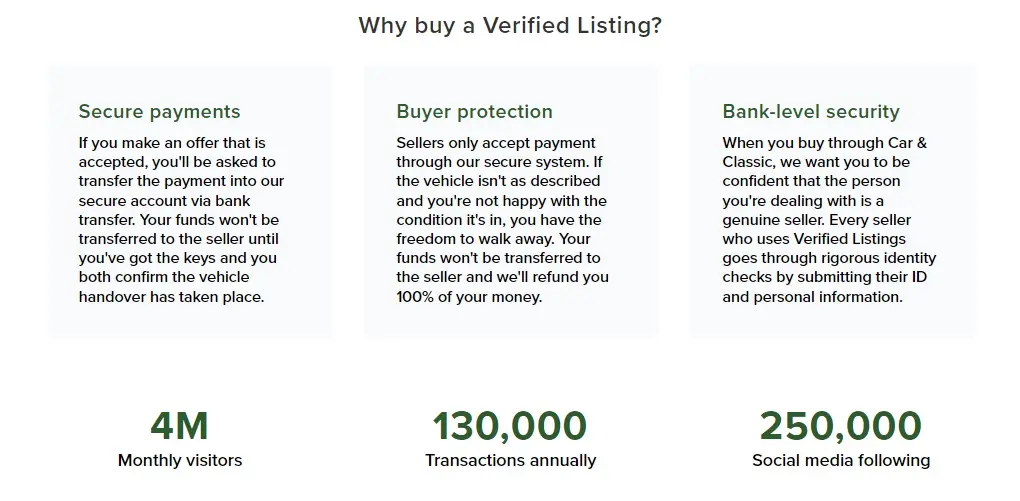 Why buy a Verified Listing?

Secure payments

If you make an offer that is accepted, you'll be asked to transfer the payment into our secure account via bank transfer. Your funds won't be transferred to the seller until you've got the keys and you both confirm the vehicle handover has taken place.

Buyer protection

Sellers only accept payment through our secure system. If the vehicle isn't as described and you're not happy with the condition it's in, you have the freedom to walk away. Your funds won't be transferred to the seller and we'll refund you 100% of your money.

Bank-level security

When you buy through Car & Classic, we want you to be confident that the person you're dealing with is a genuine seller. Every seller who uses Verified Listings goes through rigorous identity checks by submitting their ID and personal information.

4M
Monthly visitors

130,000
Transactions annually

250,000
Social media following